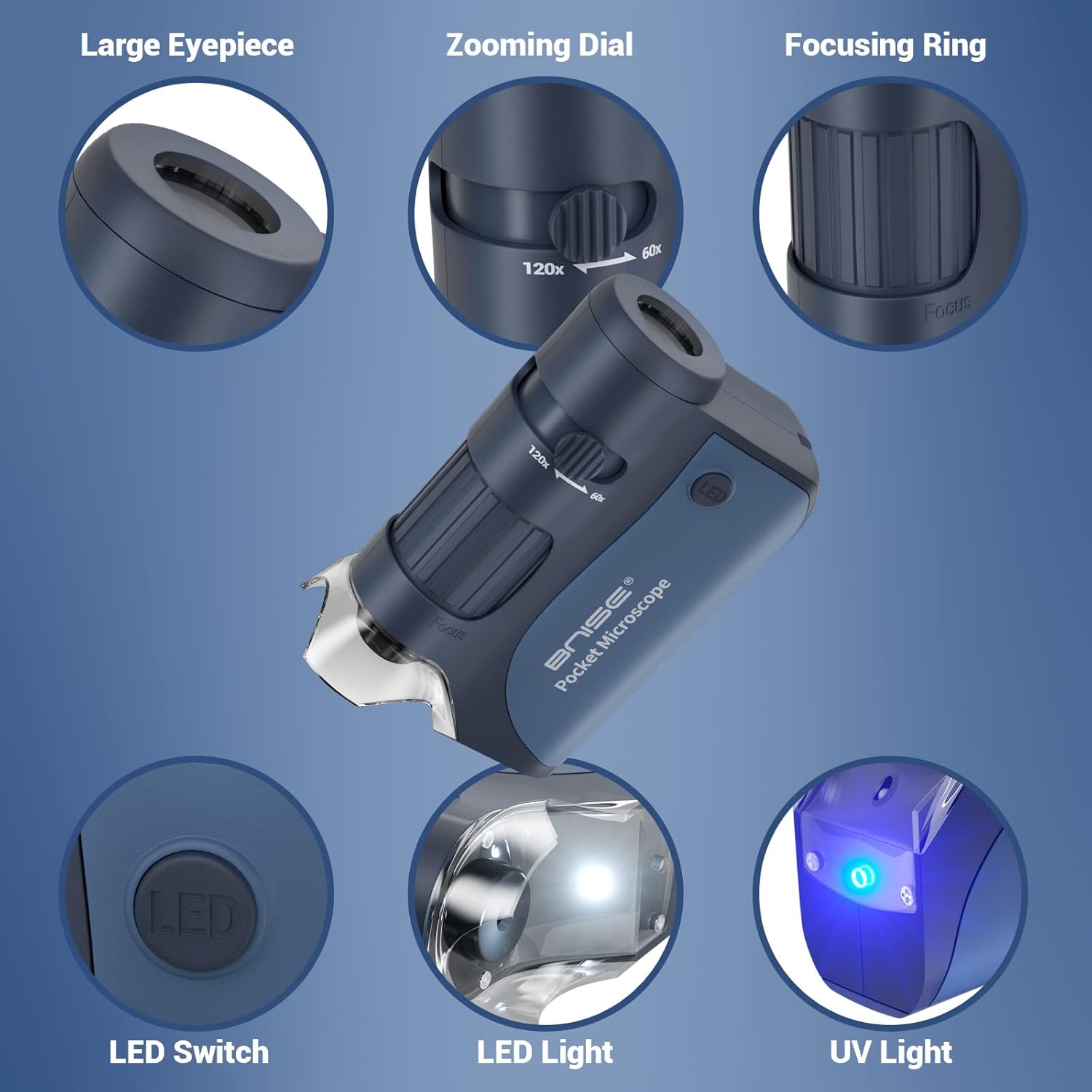 Large Eyepiece

Zooming Dial

Focusing Ring

120x

60x

Focus

120x

60x

LED

Focus

BNISE®
Pocket Microscope

LED

LED Switch

LED Light

UV Light